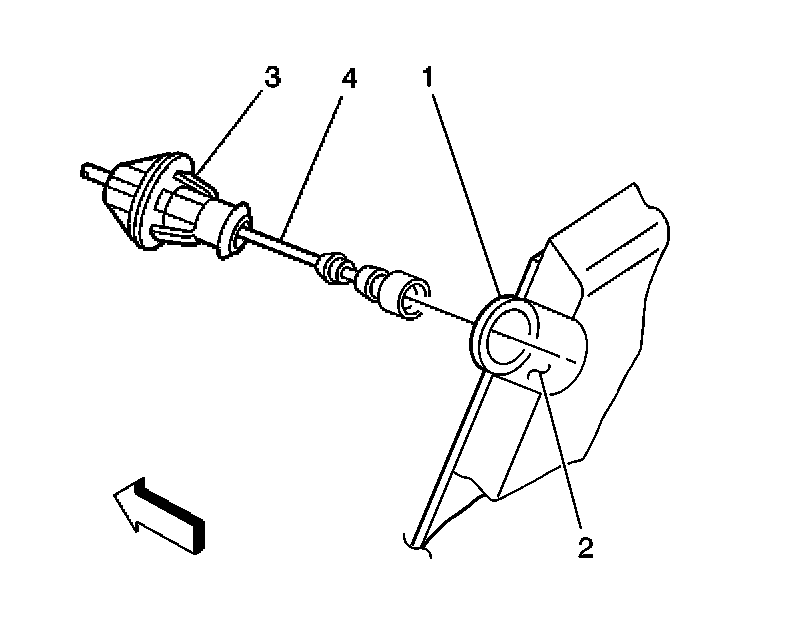 3
4
1
2