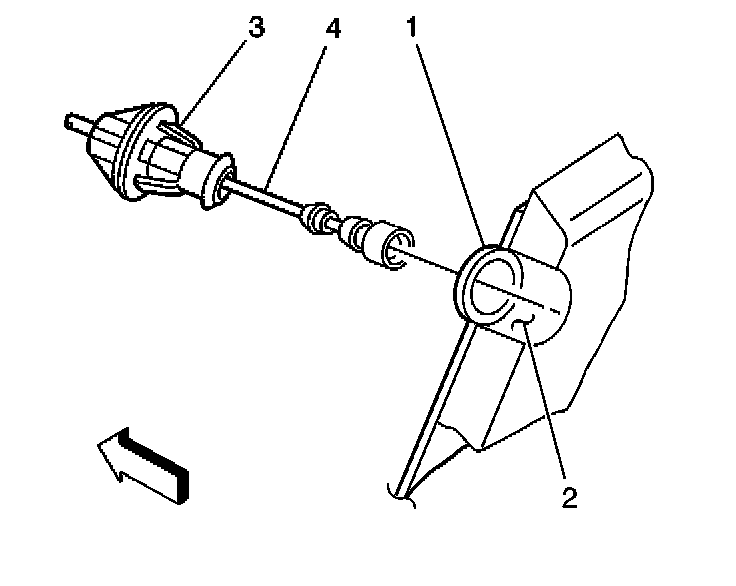 3
4
1
2