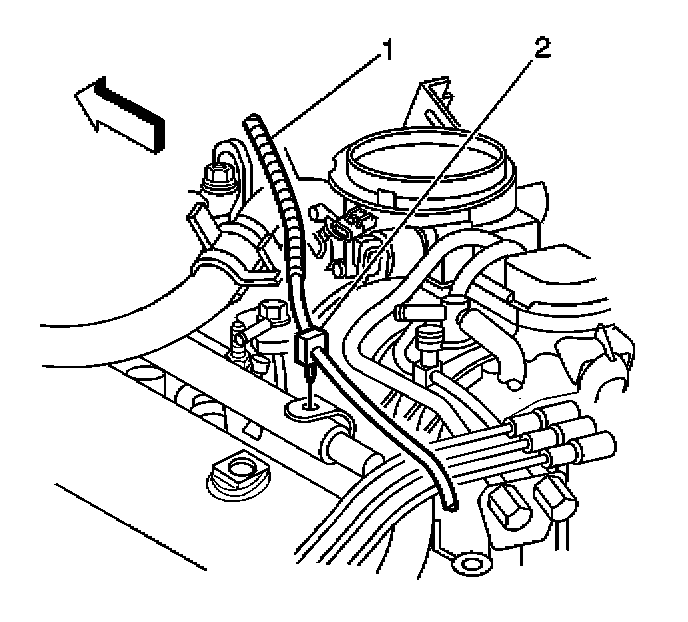 1
2