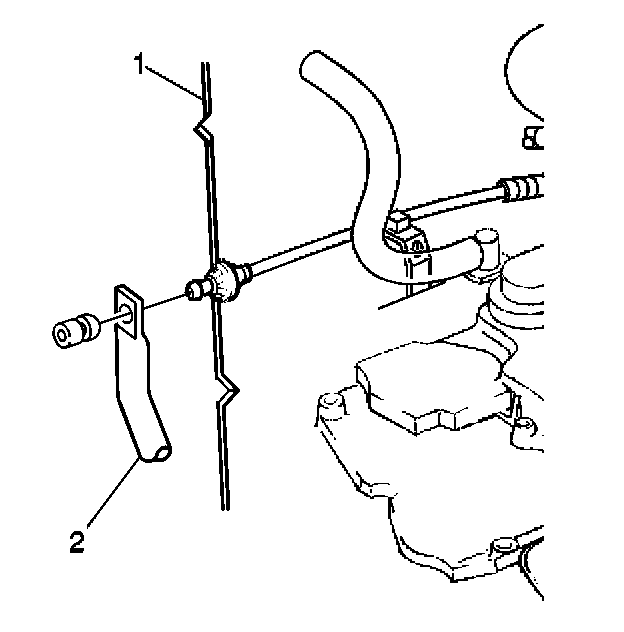 1

2