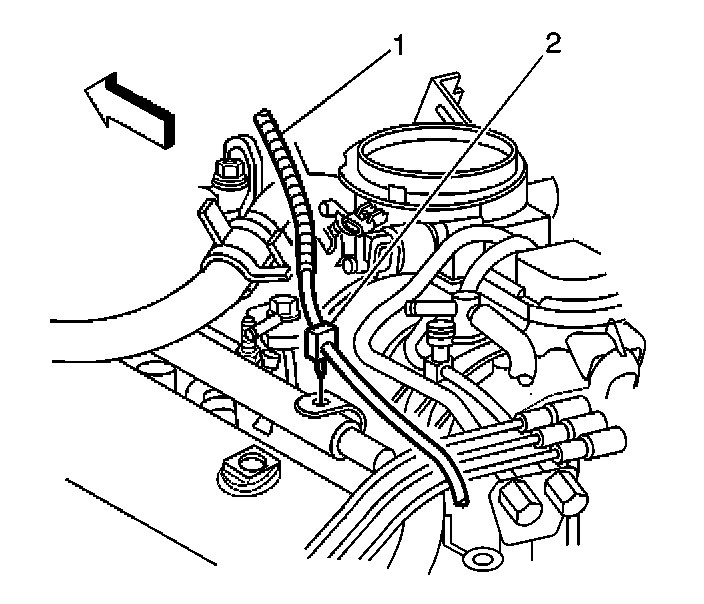 1
2