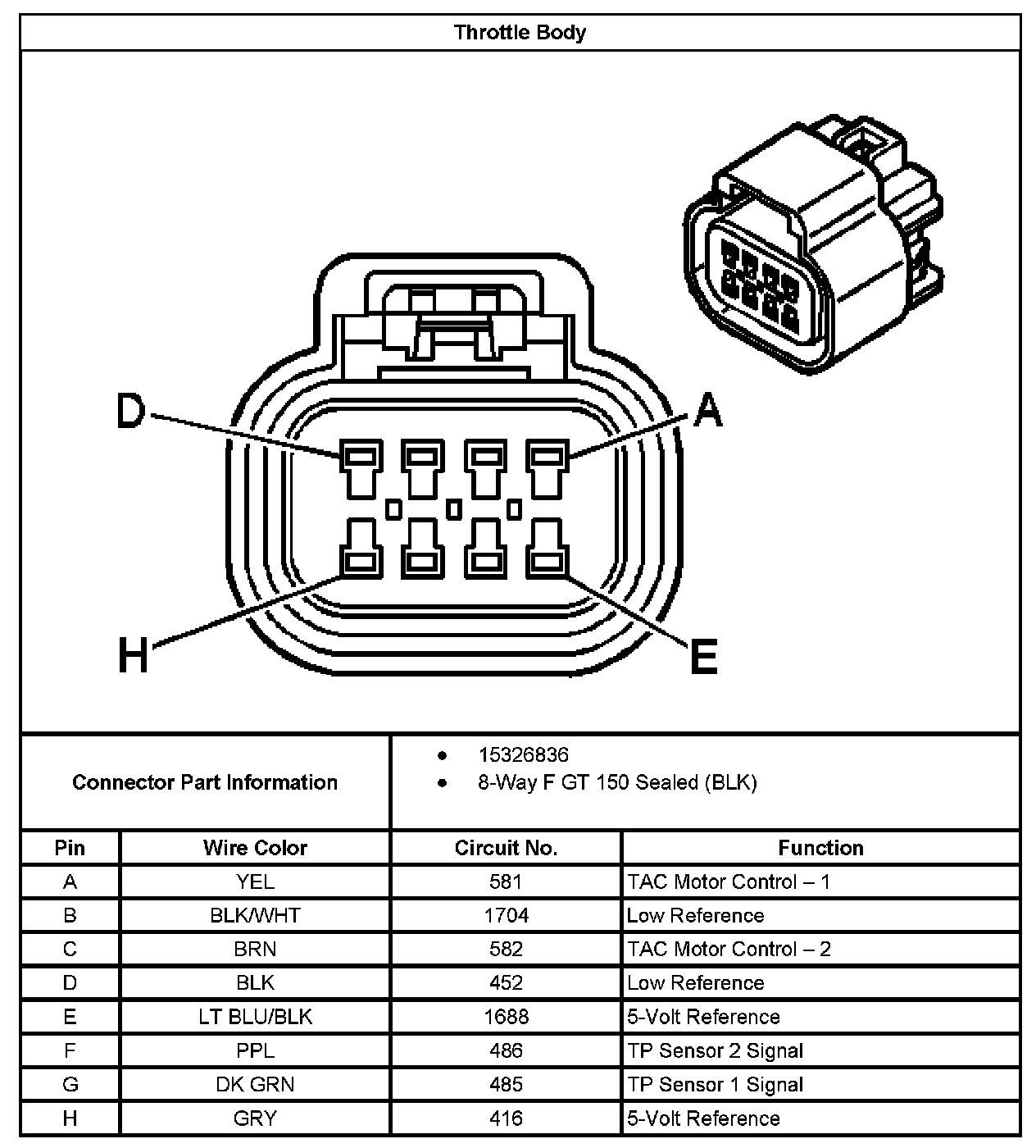 Throttle Body

D

A

H

E

Connector Part Information

- 15326836
- 8-Way F GT 150 Sealed (BLK)

| Pin | Wire Color | Circuit No. | Function |
|---|---|---|---|
| A | YEL | 581 | TAC Motor Control – 1 |
| B | BLK/WHT | 1704 | Low Reference |
| C | BRN | 582 | TAC Motor Control – 2 |
| D | BLK | 452 | Low Reference |
| E | LT BLU/BLK | 1688 | 5-Volt Reference |
| F | PPL | 486 | TP Sensor 2 Signal |
| G | DK GRN | 485 | TP Sensor 1 Signal |
| H | GRY | 416 | 5-Volt Reference |