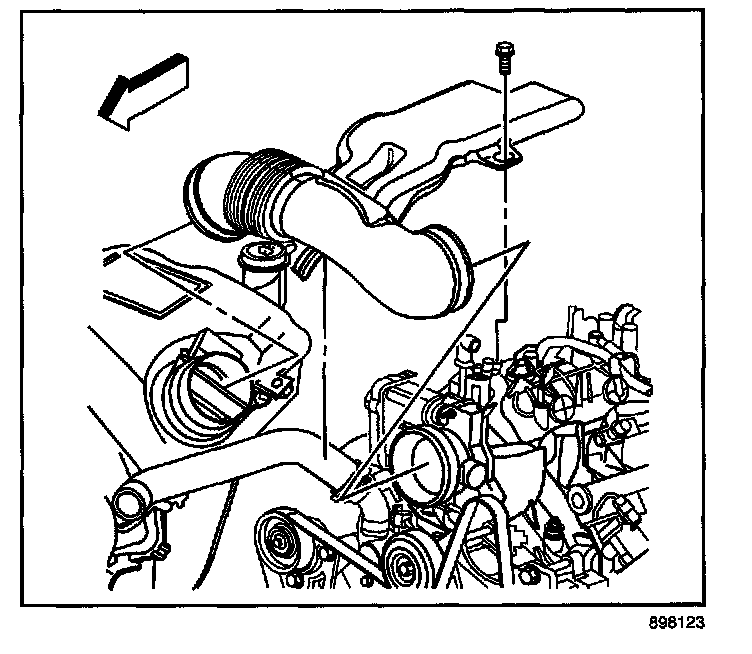 898123