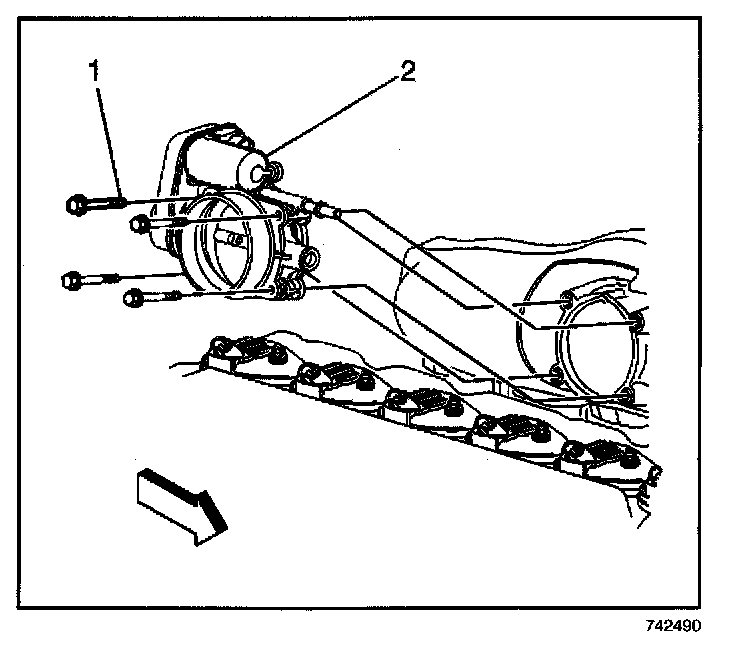 1
2
742490