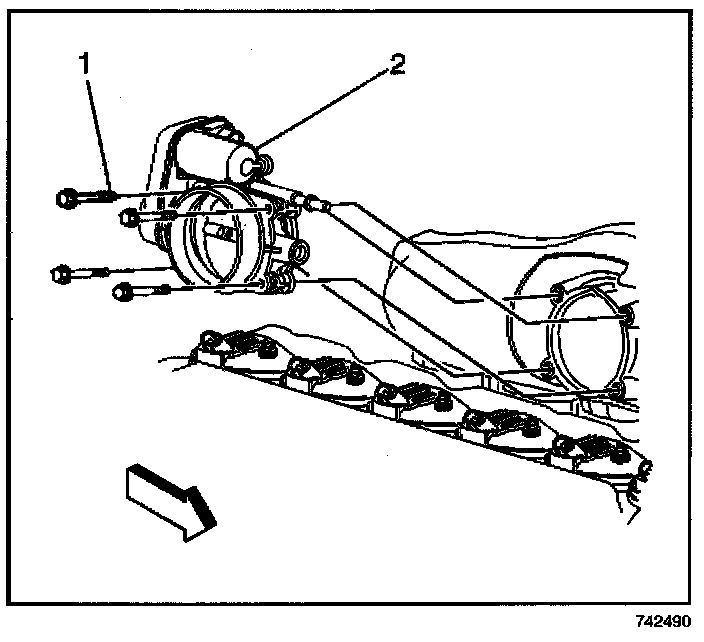 1
2
742490