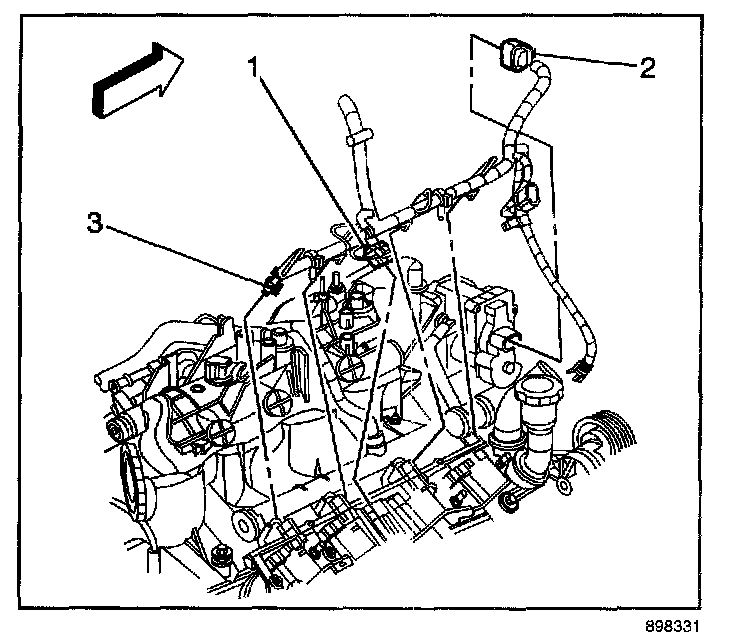 1
2
3
898331