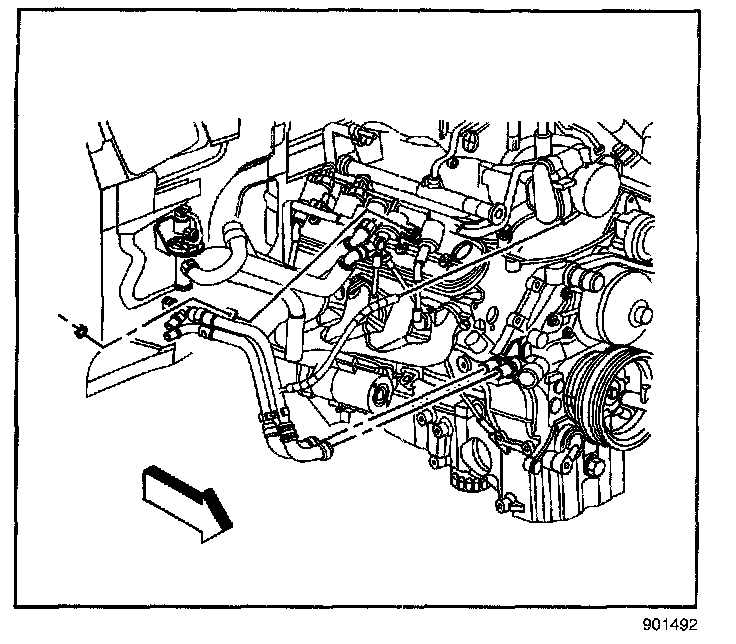 901492