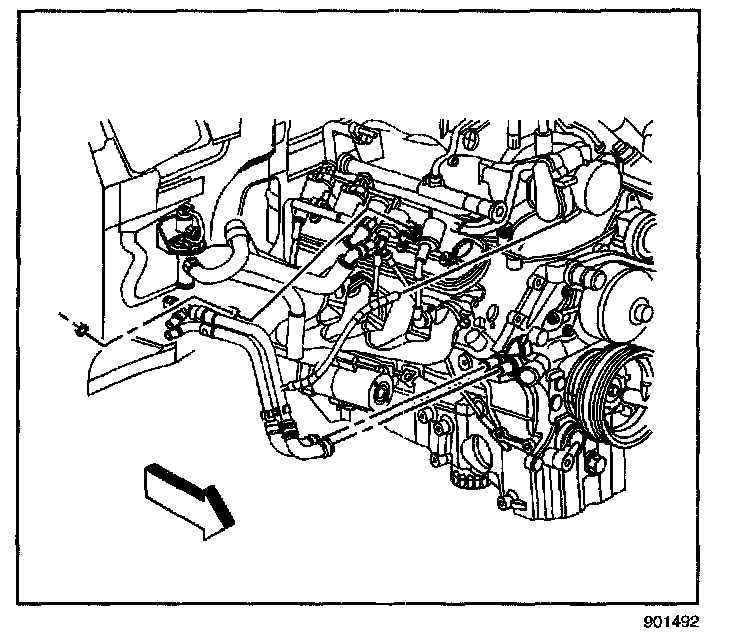 901492