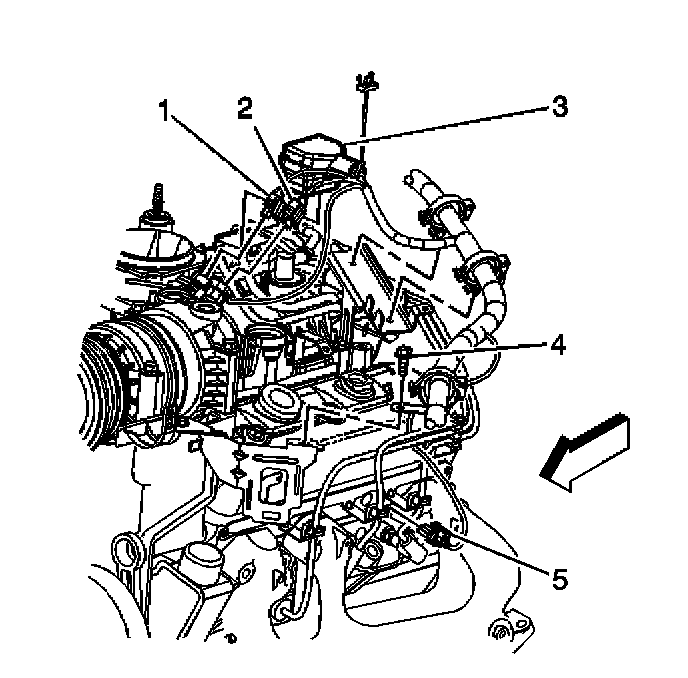 1
2
3
4
5