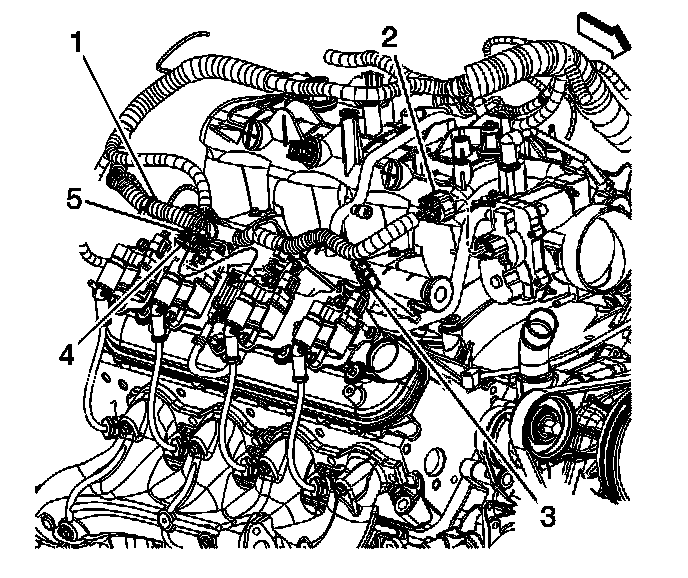 1
2
5
4
3