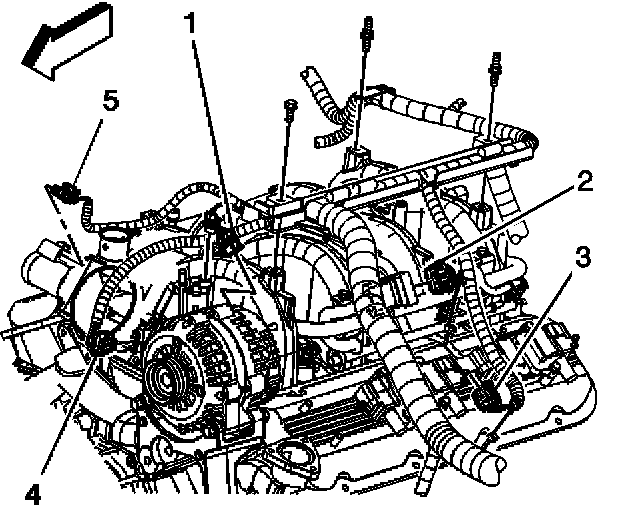 1
5
2
3
4