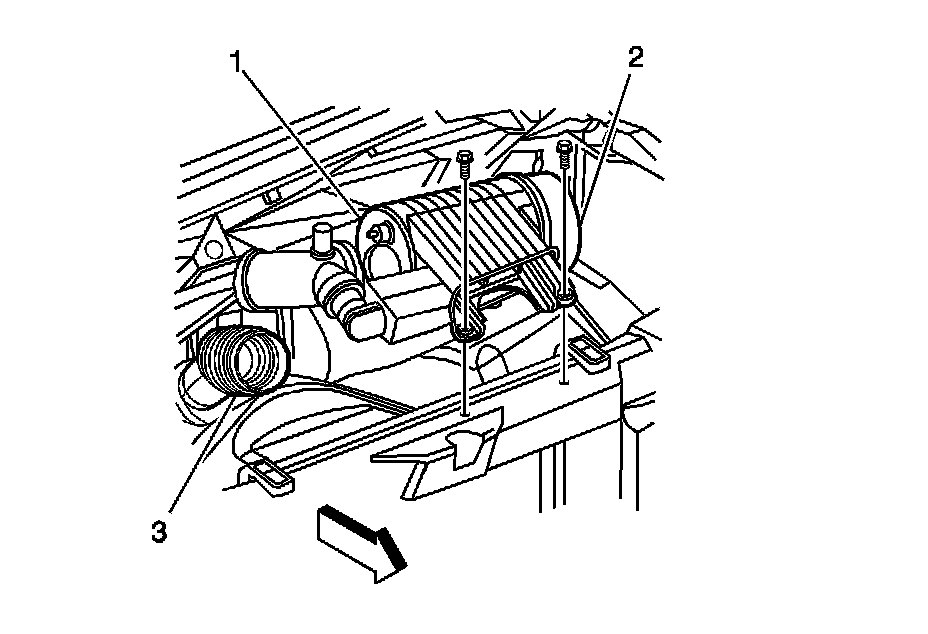 1
2
3