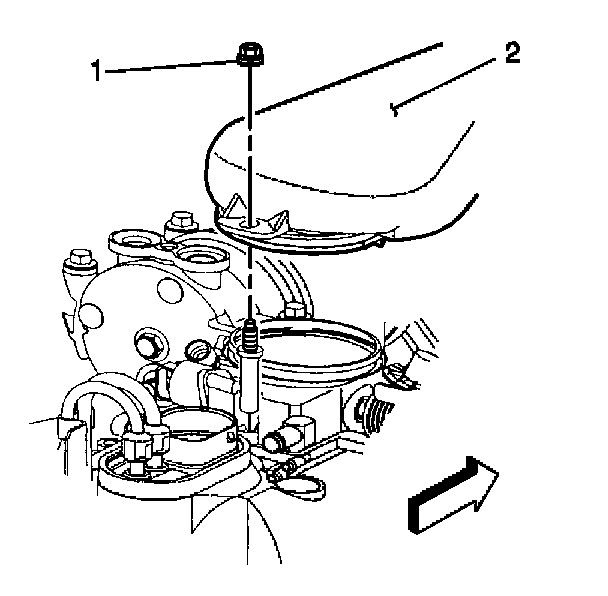 1
2