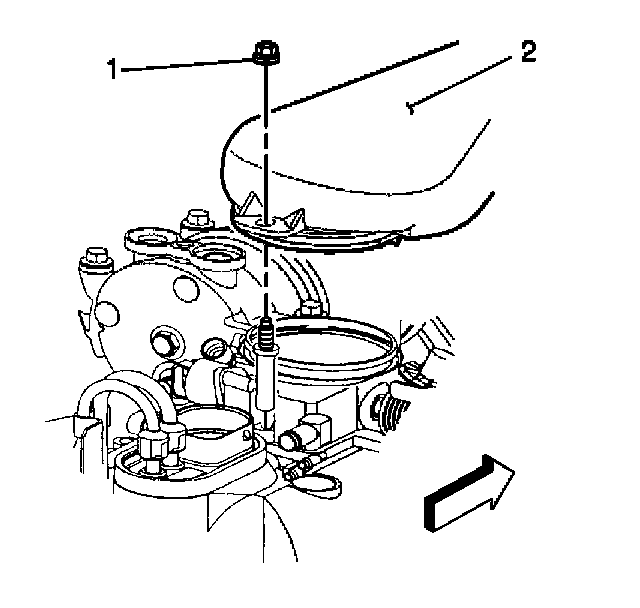 1
2