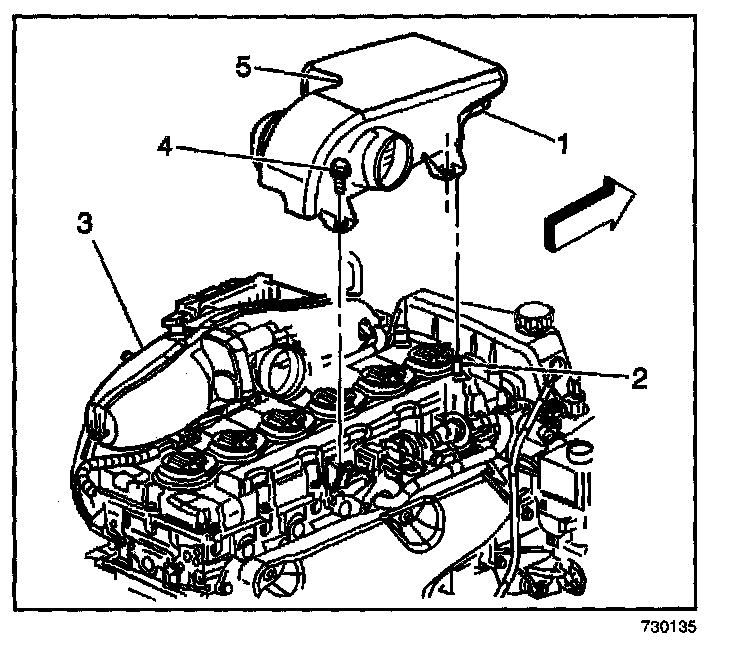 5
1
4
3
2
730135