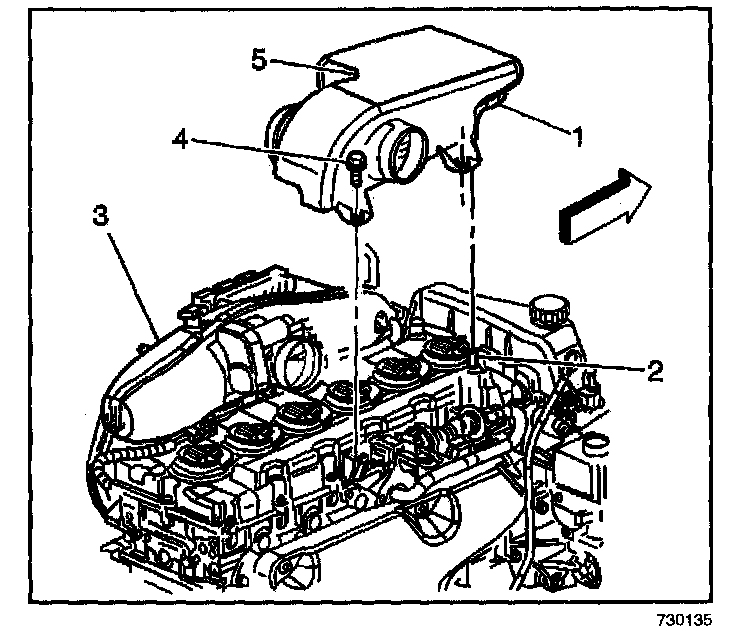 5
1
4
3
2
730135