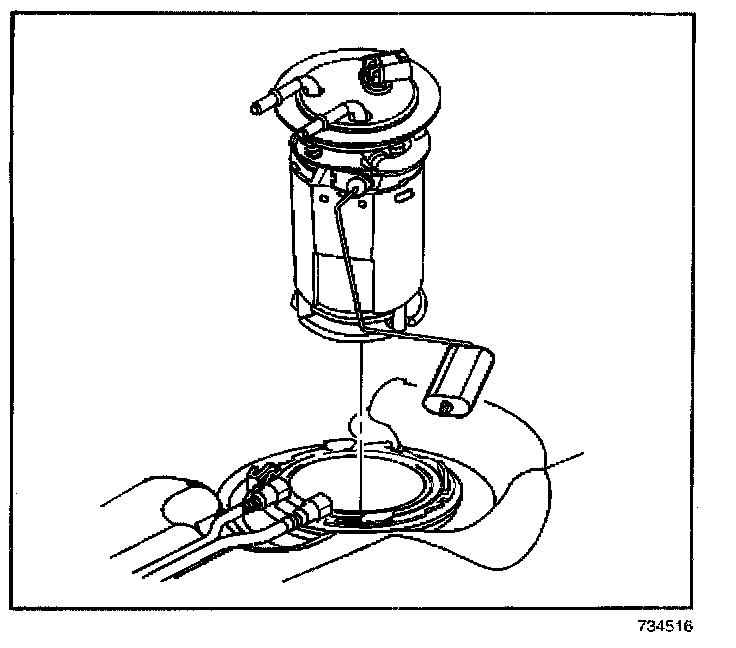 734516