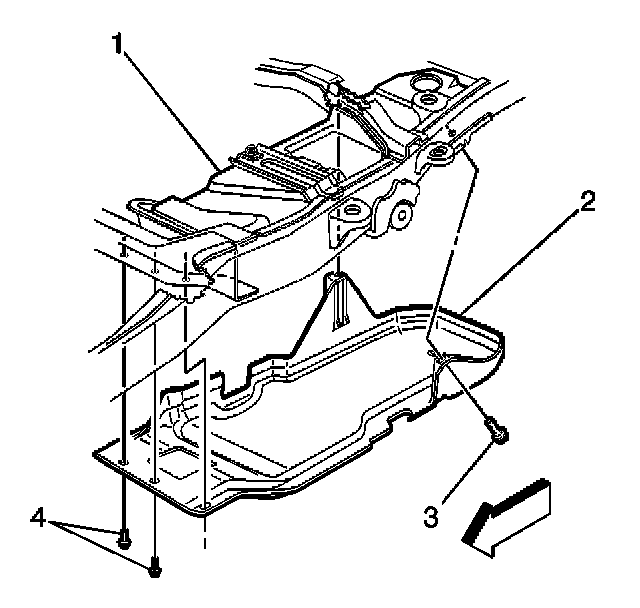 1
2
3
4