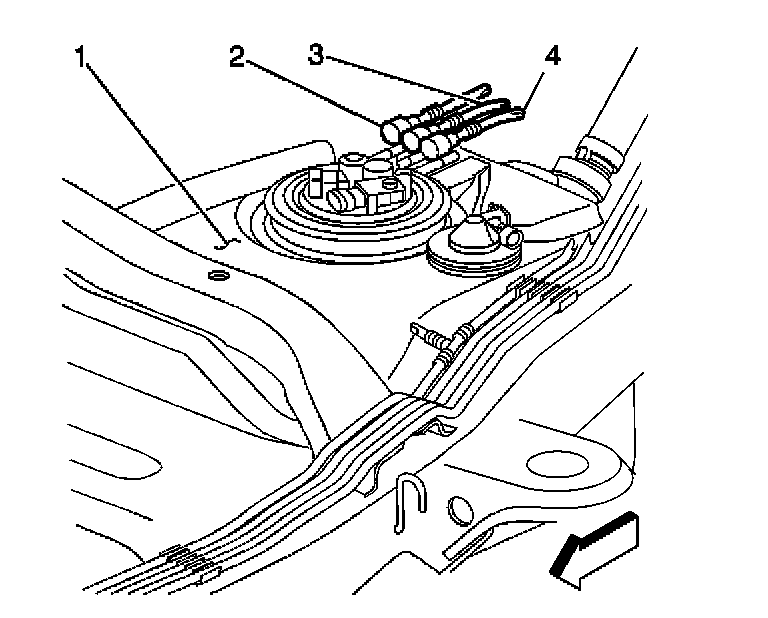 1
2
3
4