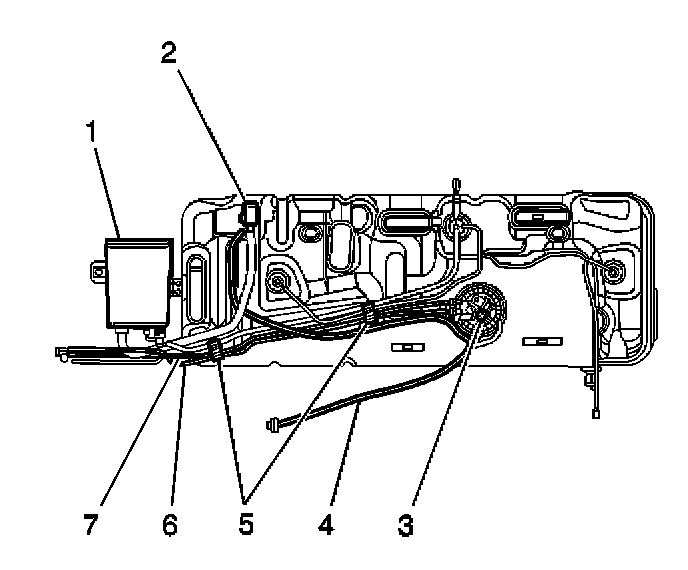 2
1
7
6
5
4
3