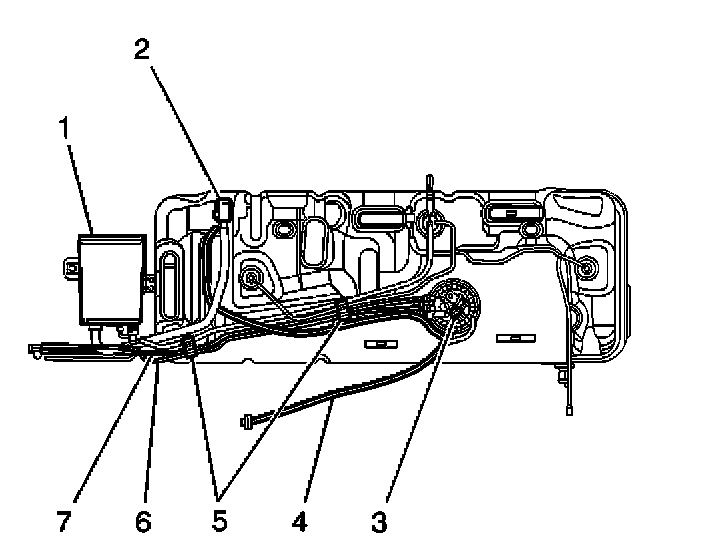 2
1
7
6
5
4
3