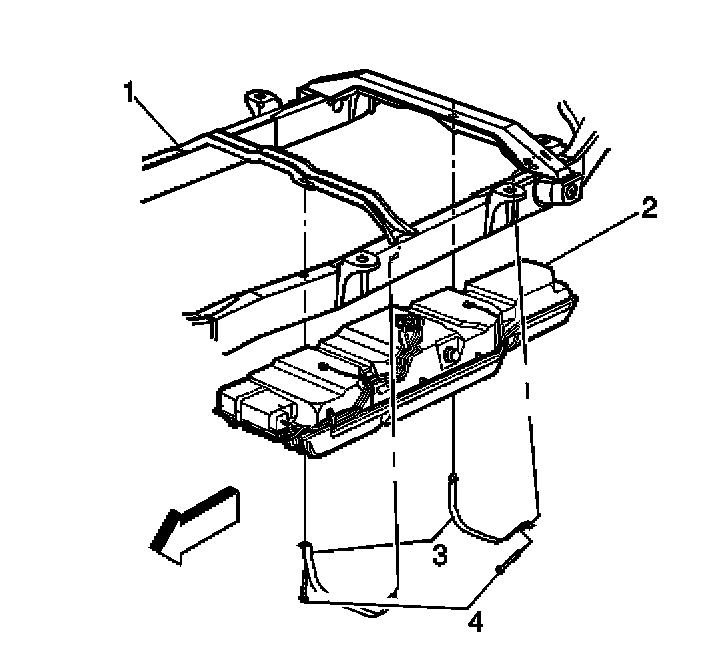 1
2
3
4