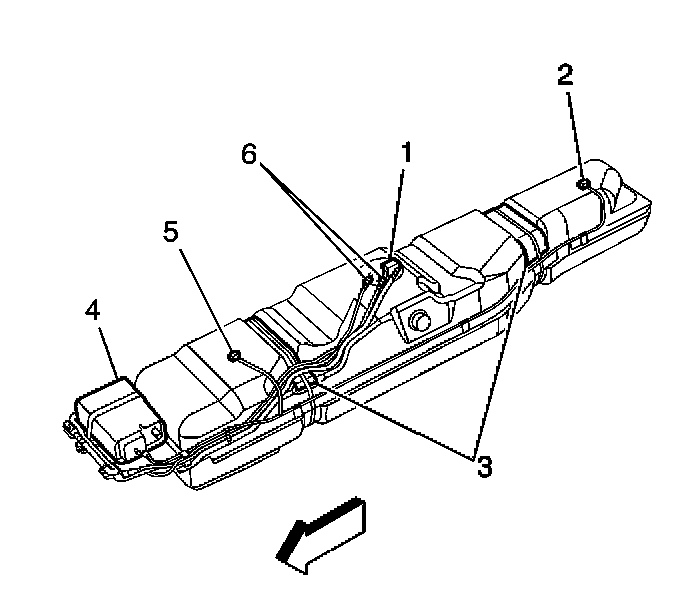 2
6
1
5
4
3