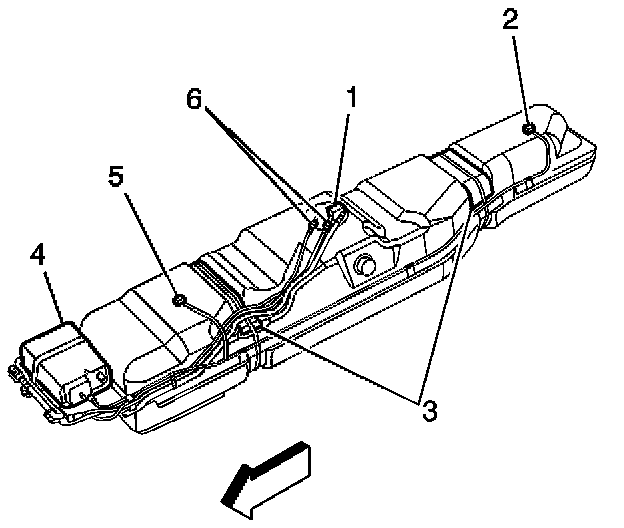 2
6
1
5
4
3