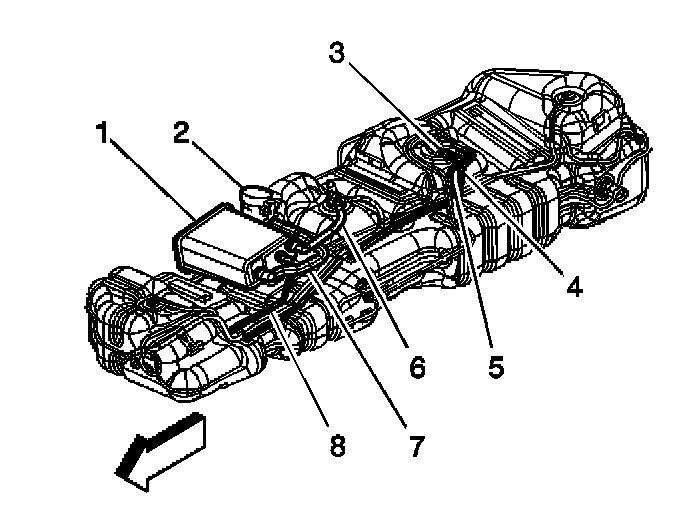 3
1
2
4
6
5
8
7