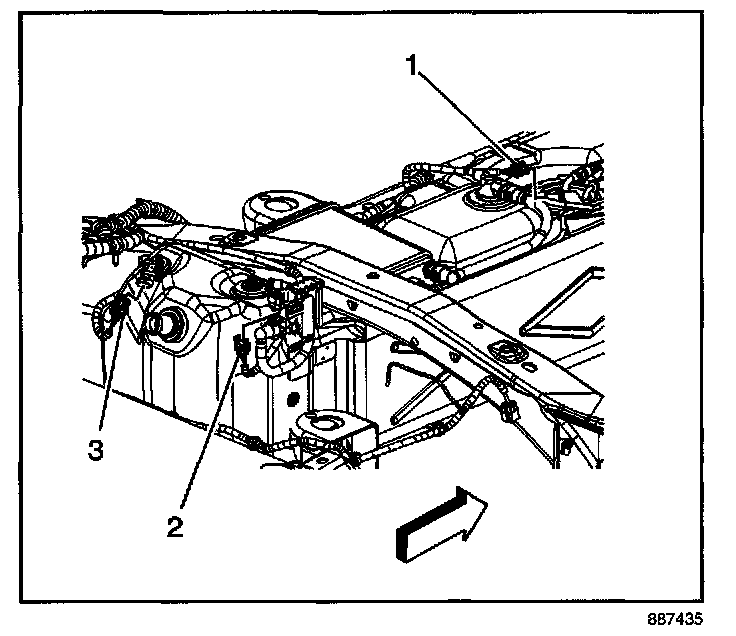 1
3
2
887435