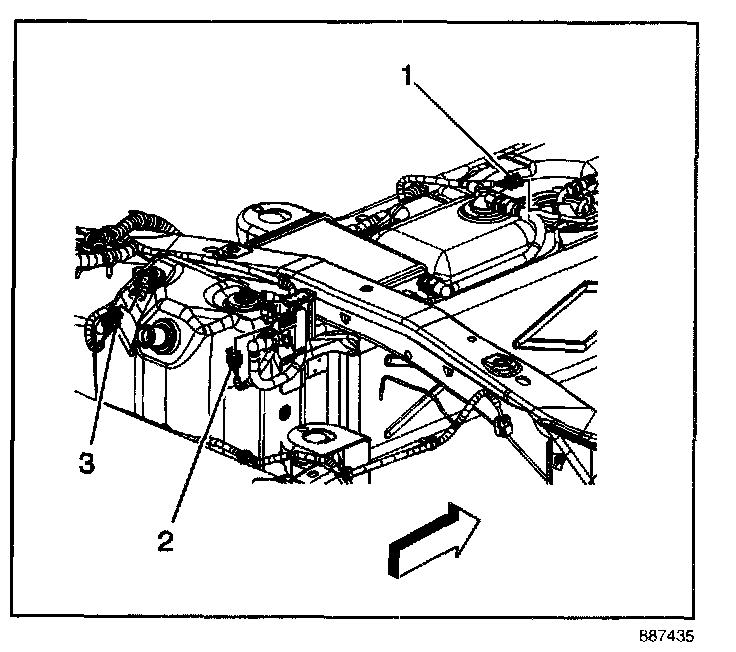 1
3
2
887435