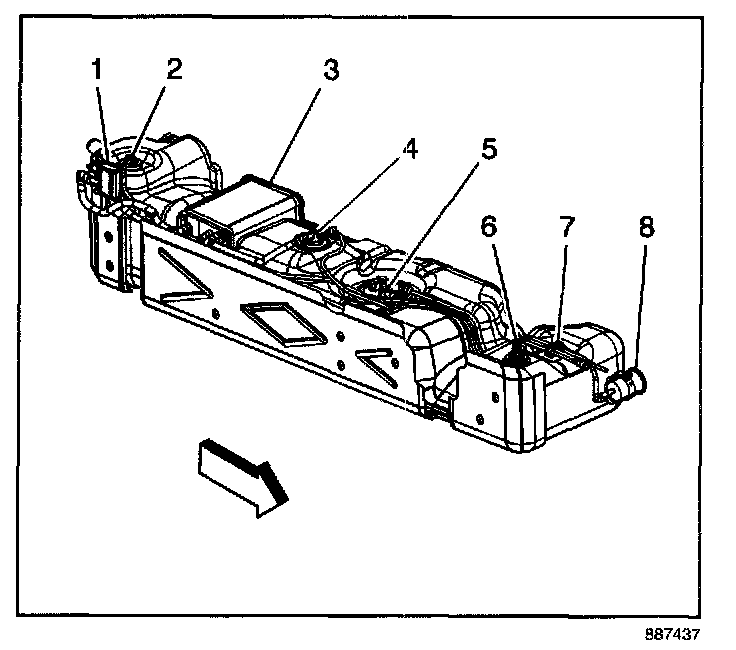 1
2
3
4
5
6
7
8

887437