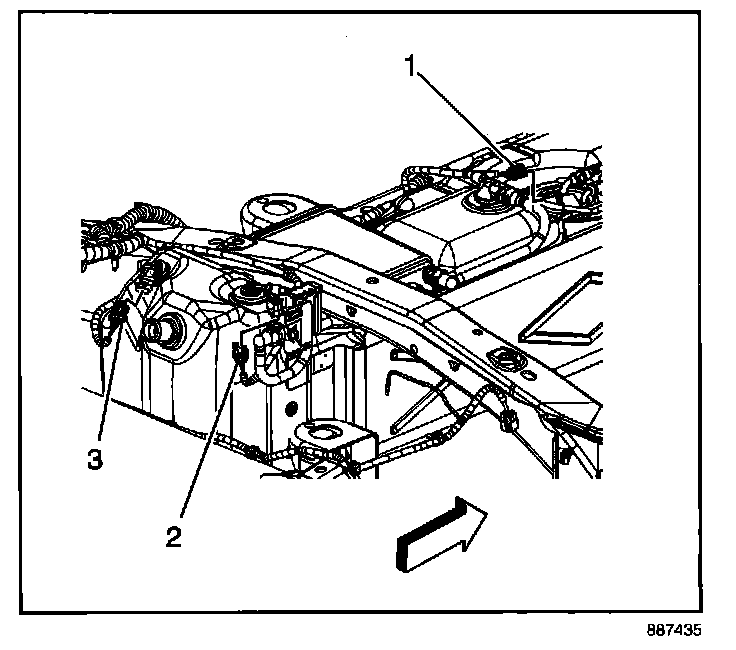 1
3
2
887435