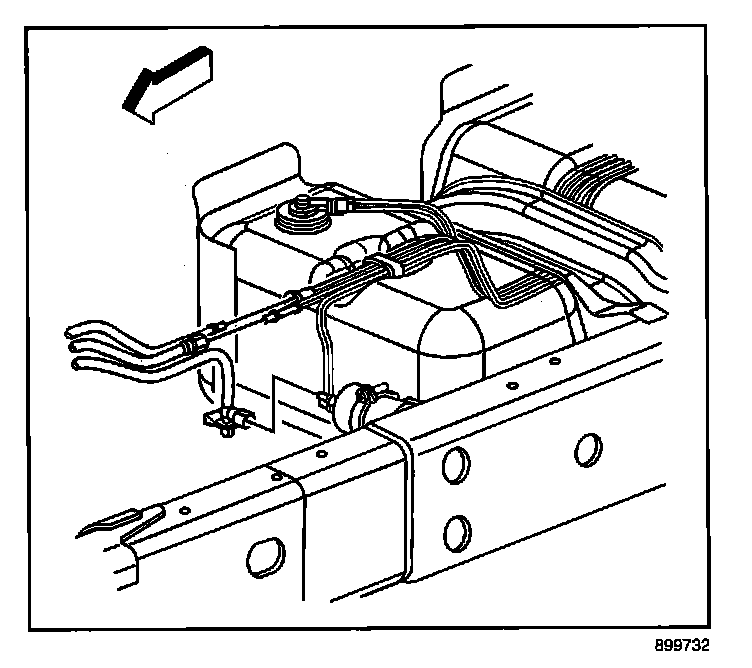 899732