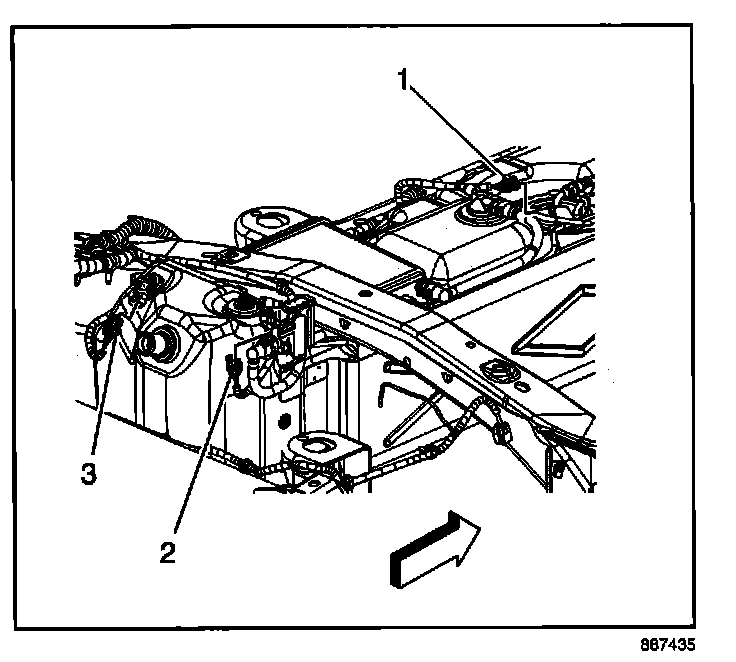 1

3

2

867435