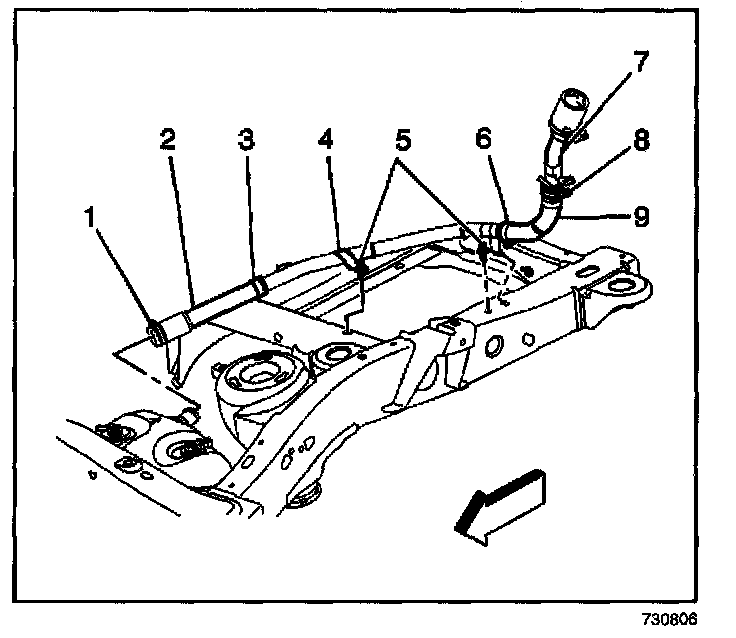 1
2
3
4
5
6
7
8
9

730806