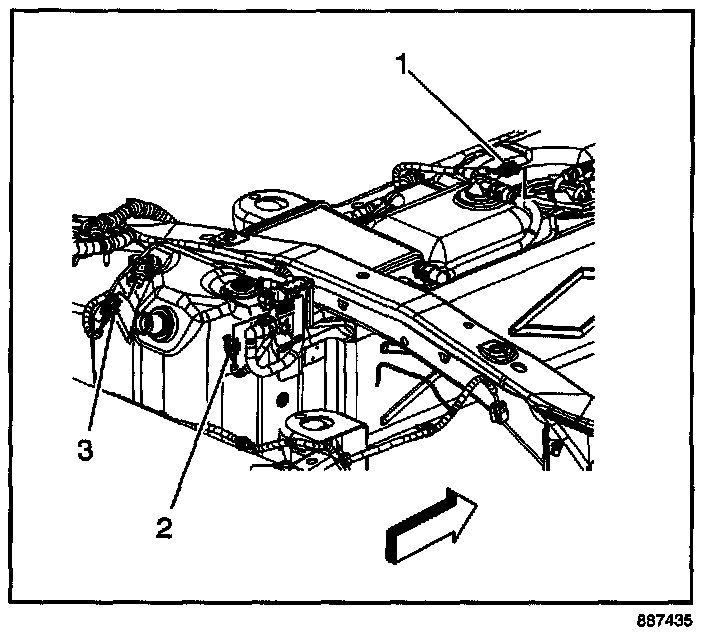 1
3
2
887435