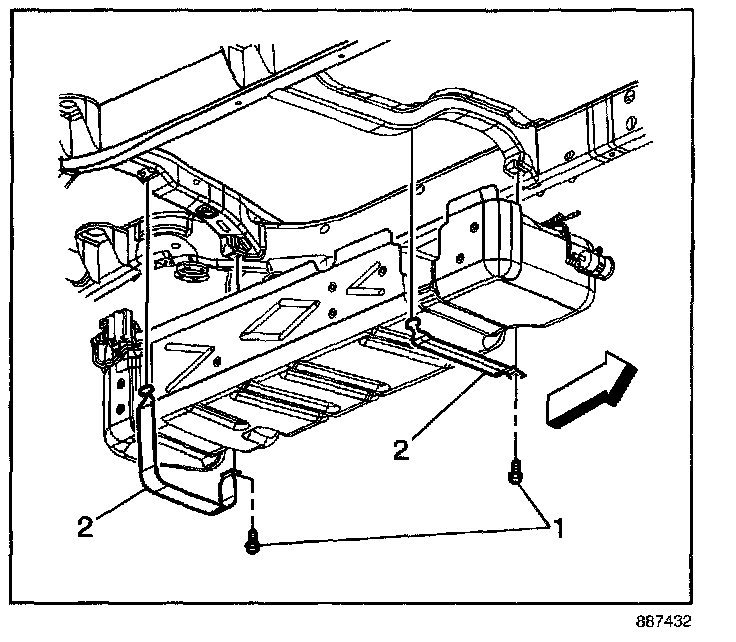 2

2

1

887432