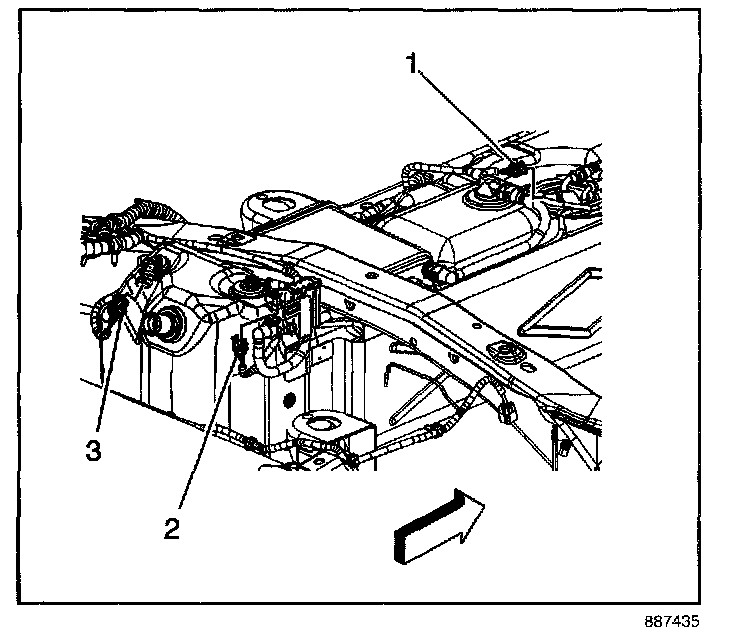 1

3

2

887435