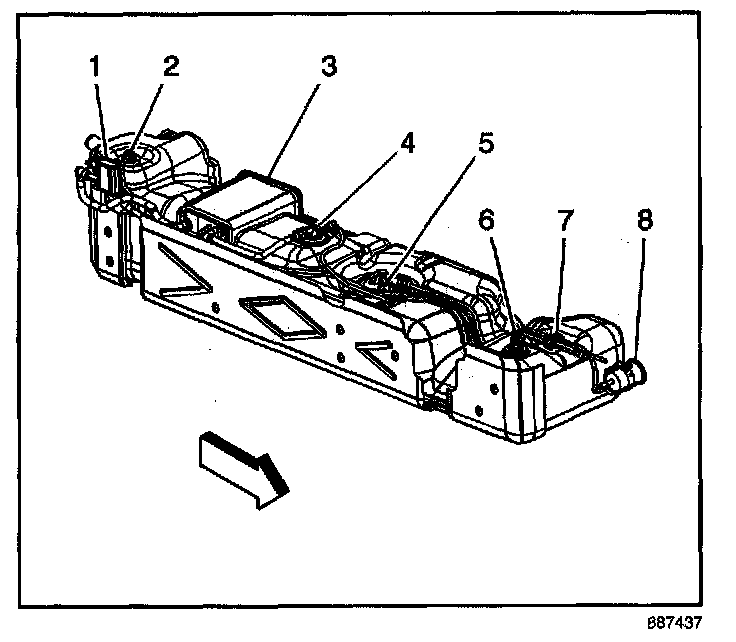 1
2
3
4
5
6
7
8

887437