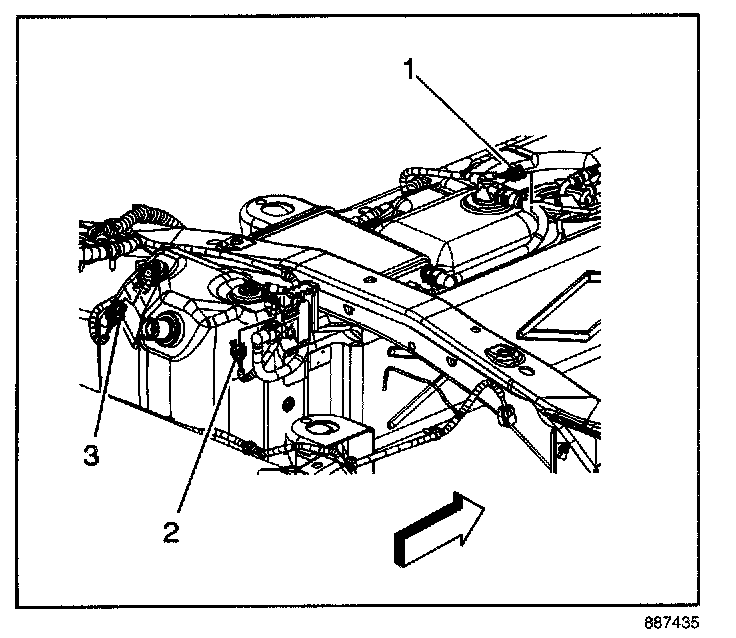 1

3

2

887435