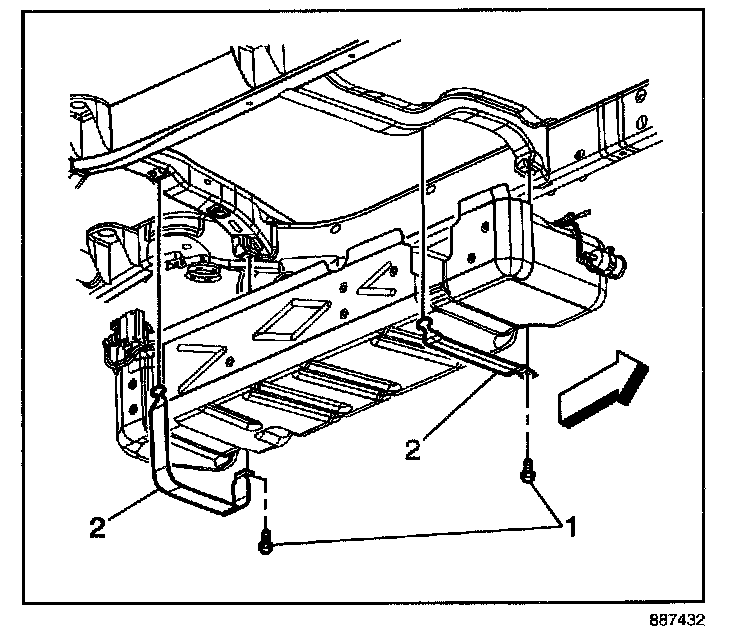 2

2

1

887432