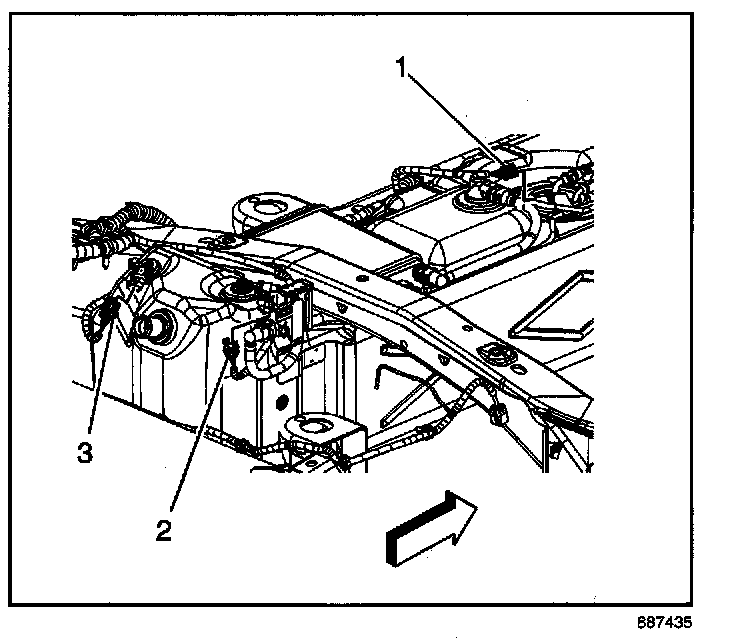 1

3

2

687435