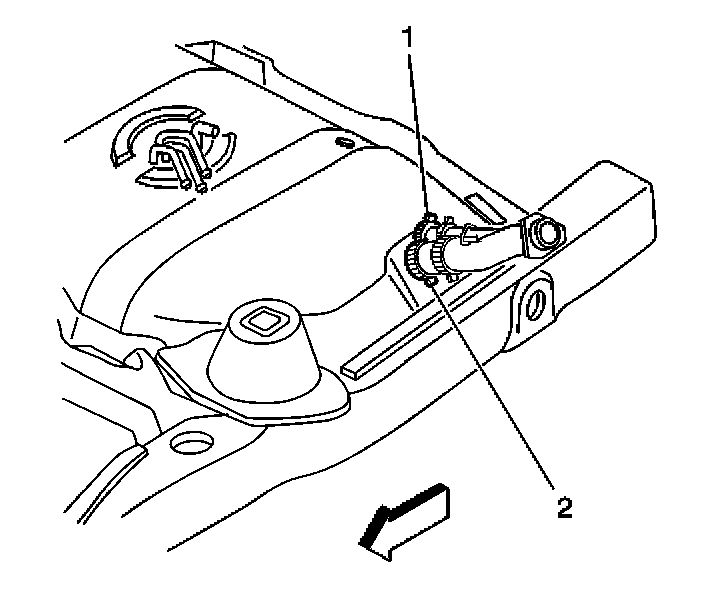 1

2