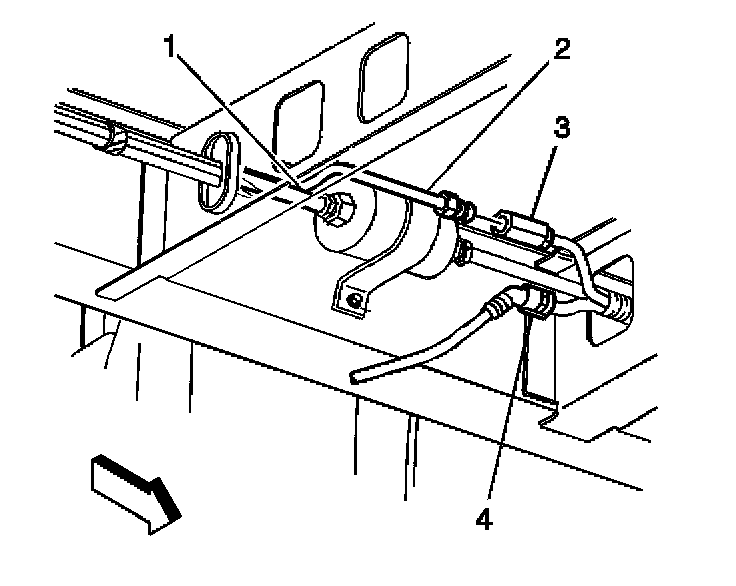 1
2
3
4