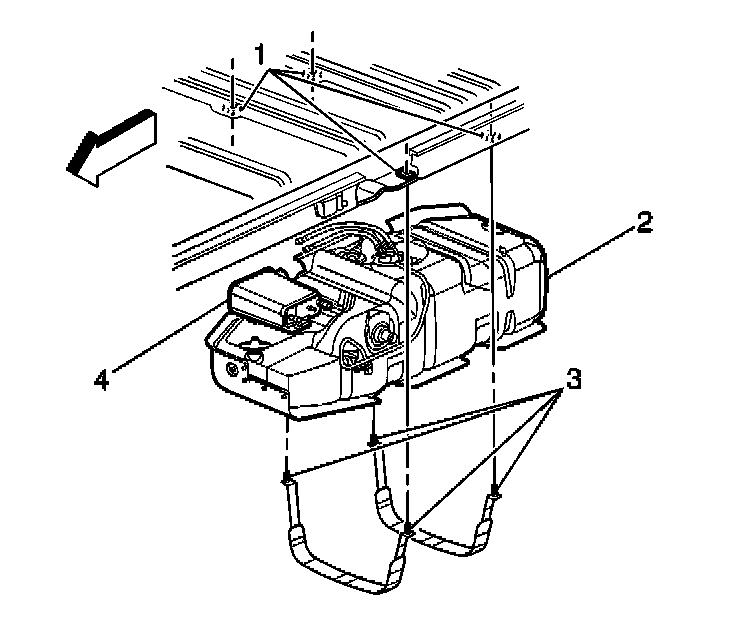 1
2
4
3