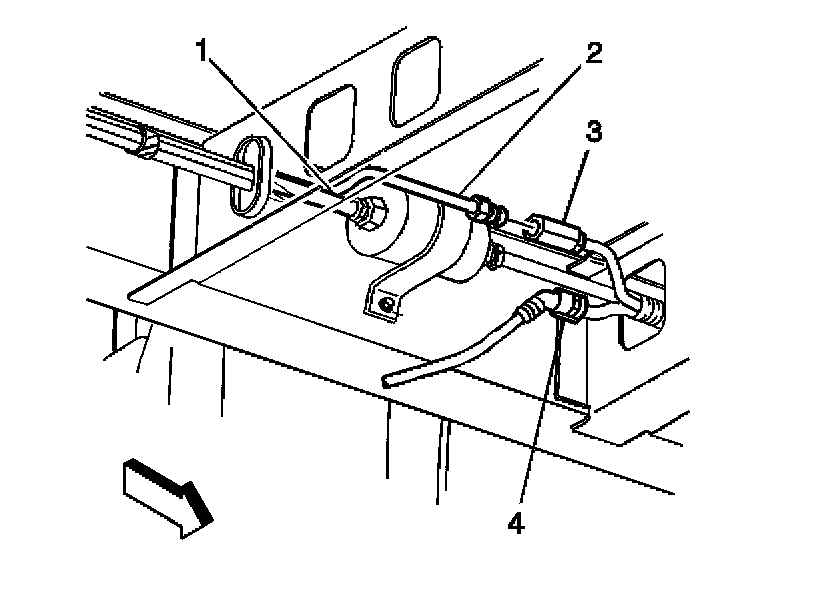 1
2
3
4