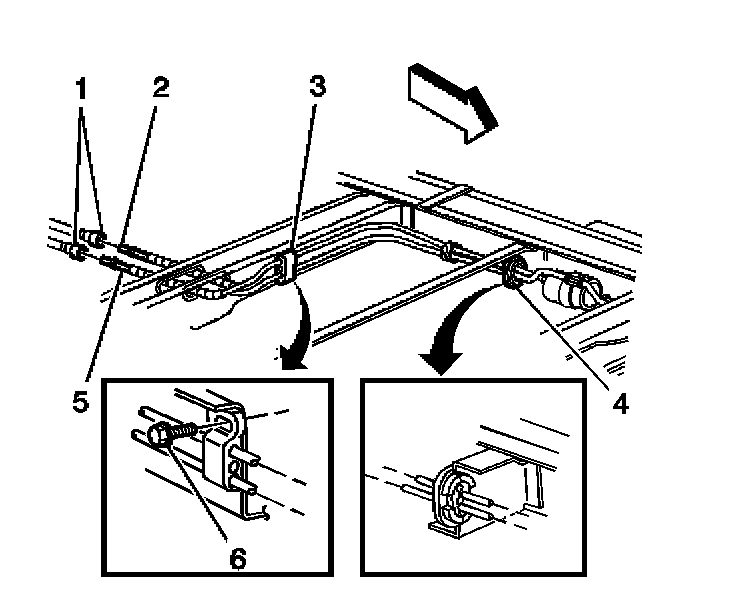 1
2
3
5
4
6