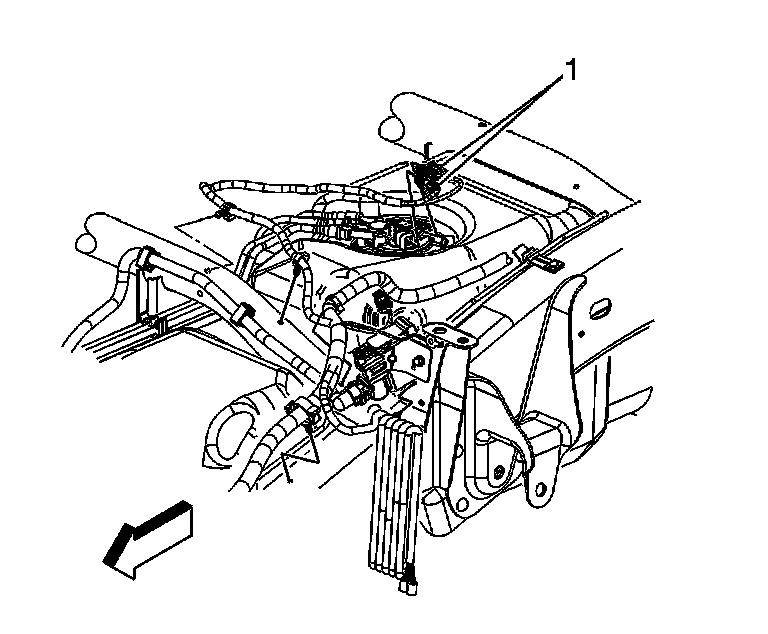 1