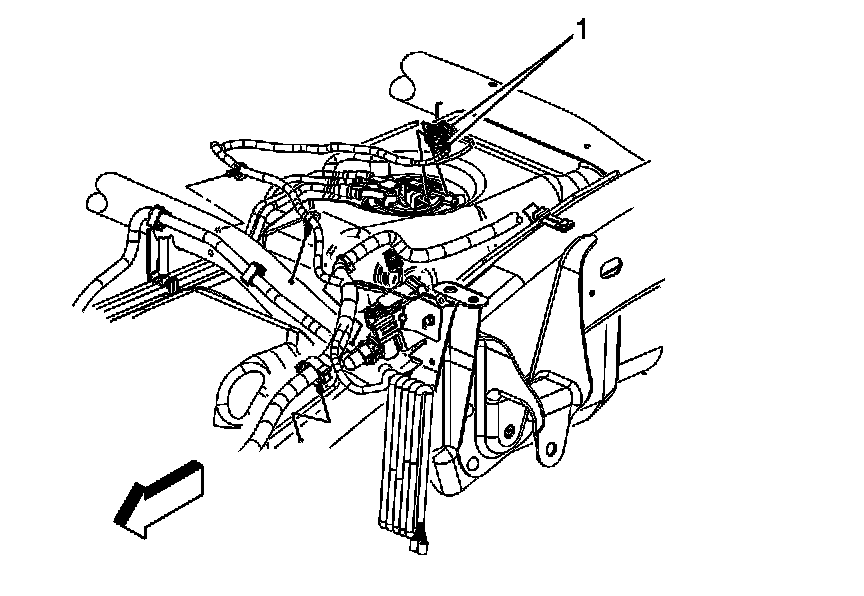 1